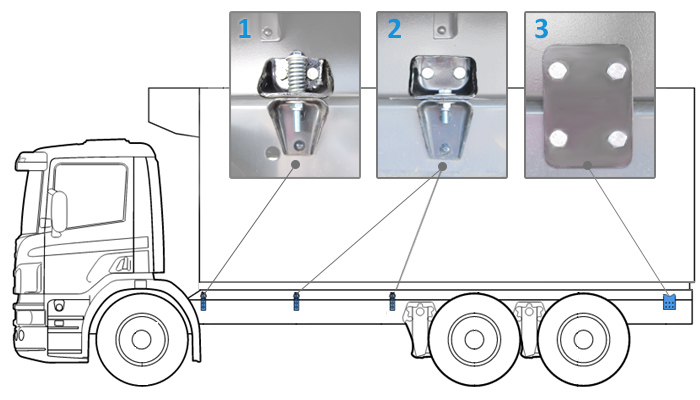 1
2
3